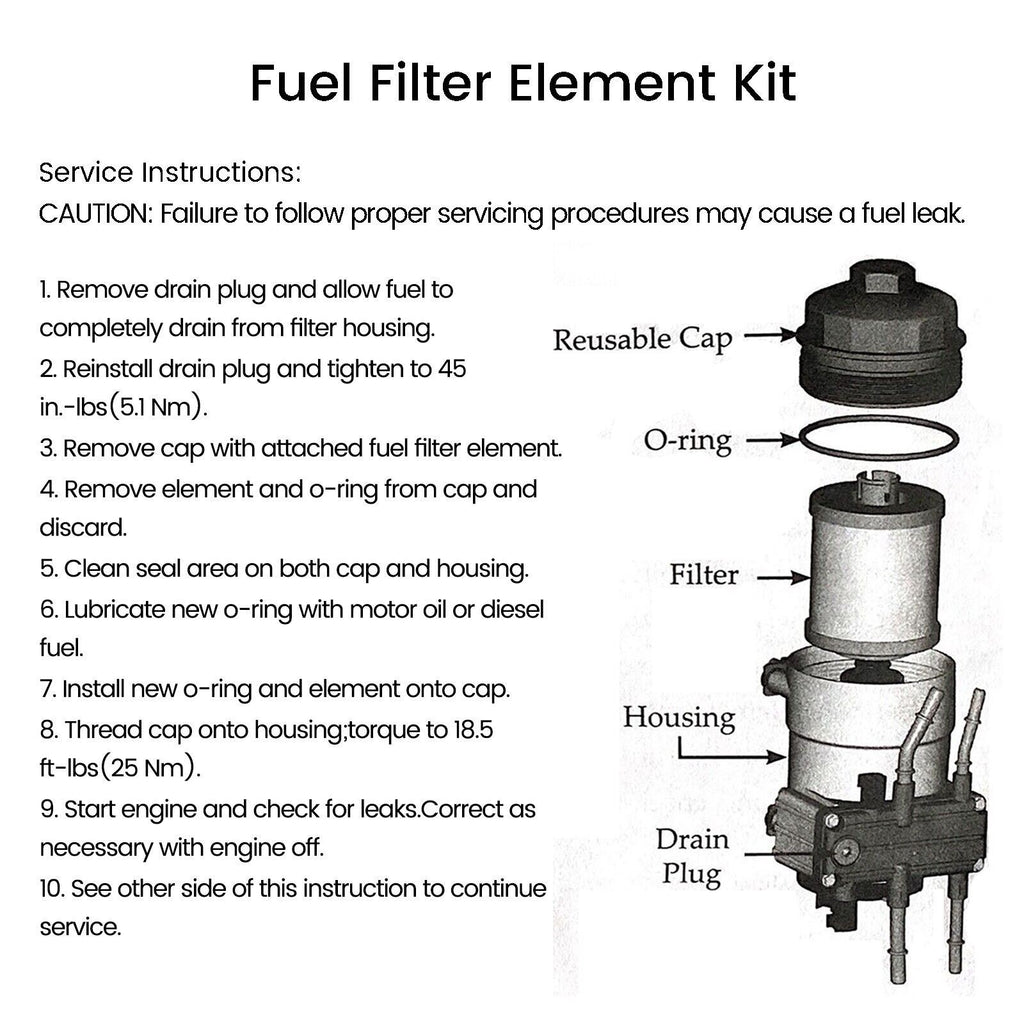 Fuel Filter Element Kit

Service Instructions:
CAUTION: Failure to follow proper servicing procedures may cause a fuel leak.

1. Remove drain plug and allow fuel to completely drain from filter housing.
2. Reinstall drain plug and tighten to 45 in.-lbs(5.1 Nm).
3. Remove cap with attached fuel filter element.
4. Remove element and o-ring from cap and discard.
5. Clean seal area on both cap and housing.
6. Lubricate new o-ring with motor oil or diesel fuel.
7. Install new o-ring and element onto cap.
8. Thread cap onto housing;torque to 18.5 ft-lbs(25 Nm).
9. Start engine and check for leaks.Correct as necessary with engine off.
10. See other side of this instruction to continue service.

Reusable Cap

O-ring

Filter

Housing

Drain
Plug